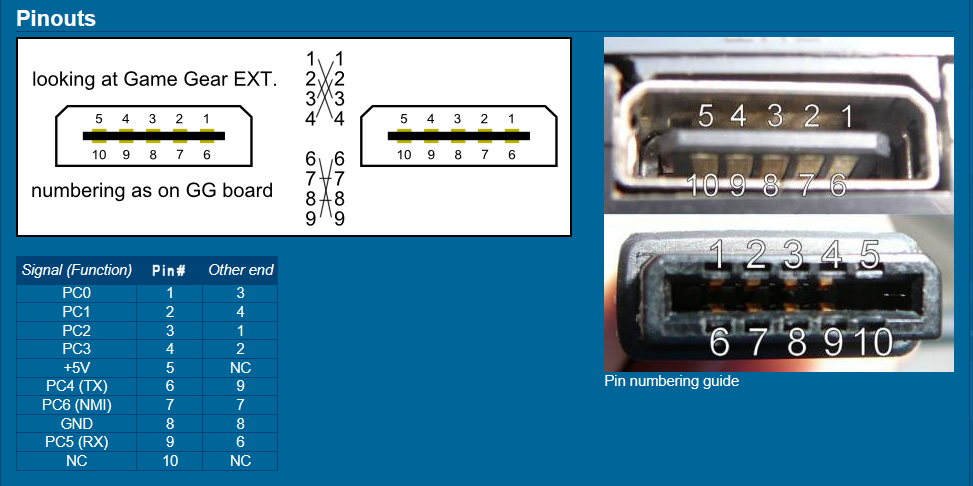 Pinouts

looking at Game Gear EXT.

5 4 3 2 1
10 9 8 7 6

numbering as on GG board

1 1
2 2
3 3
4 4

6 6
7 7
8 8
9 9

5 4 3 2 1
10 9 8 7 6

| Signal (Function) | Pin# | Other end |
|---|---|---|
| PC0 | 1 | 3 |
| PC1 | 2 | 4 |
| PC2 | 3 | 1 |
| PC3 | 4 | 2 |
| +5V | 5 | NC |
| PC4 (TX) | 6 | 9 |
| PC6 (NMI) | 7 | 7 |
| GND | 8 | 8 |
| PC5 (RX) | 9 | 6 |
| NC | 10 | NC |

5 4 3 2 1
10 9 8 7 6

1 2 3 4 5
6 7 8 9 10

Pin numbering guide